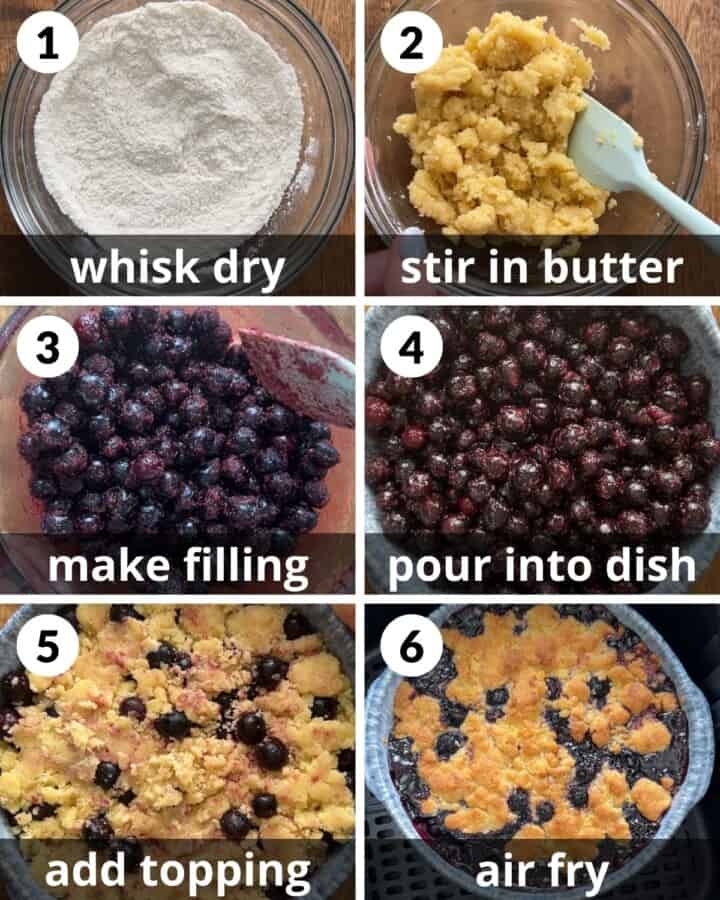 1
whisk dry

2
stir in butter

3
make filling

4
pour into dish

5
add topping

6
air fry