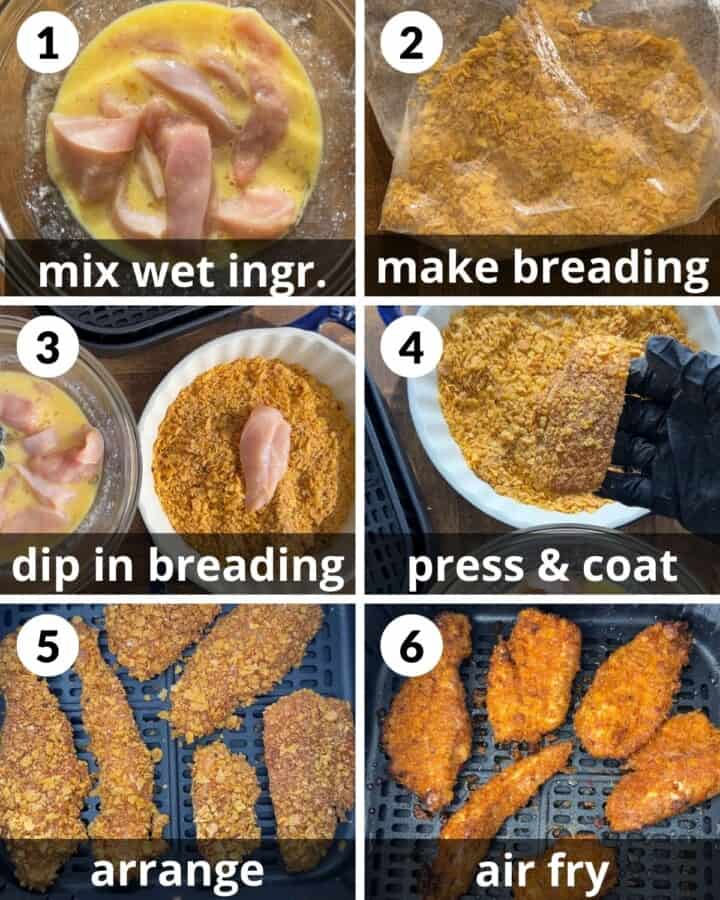 1
mix wet ingr.

2
make breading

3
dip in breading

4
press & coat

5
arrange

6
air fry