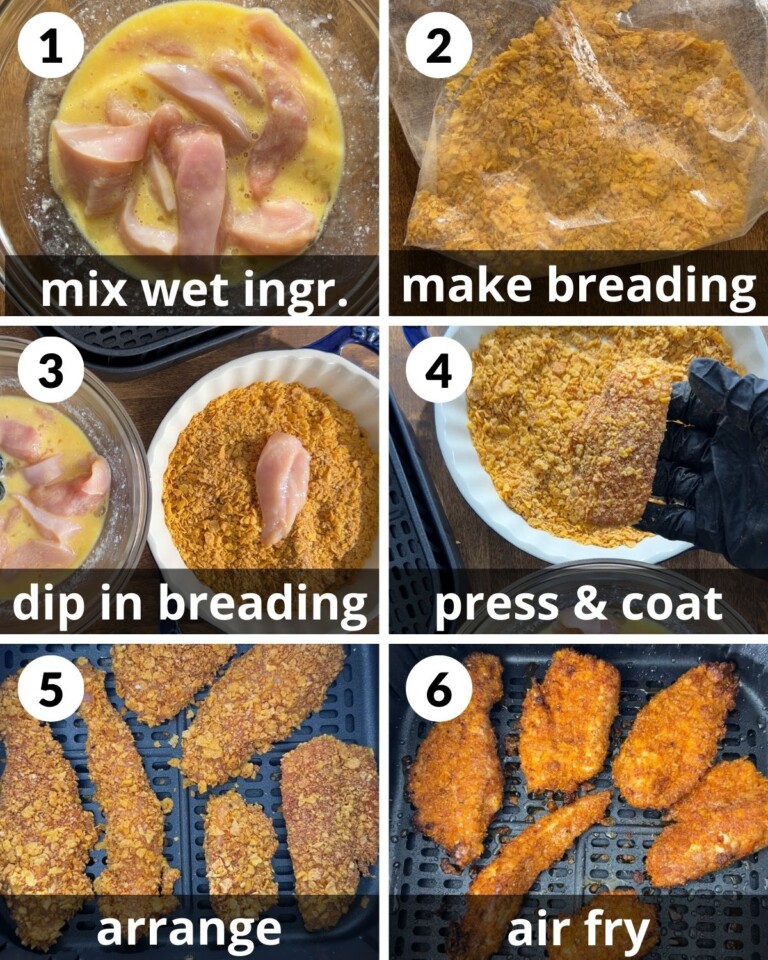 1
mix wet ingr.

2
make breading

3
dip in breading

4
press & coat

5
arrange

6
air fry