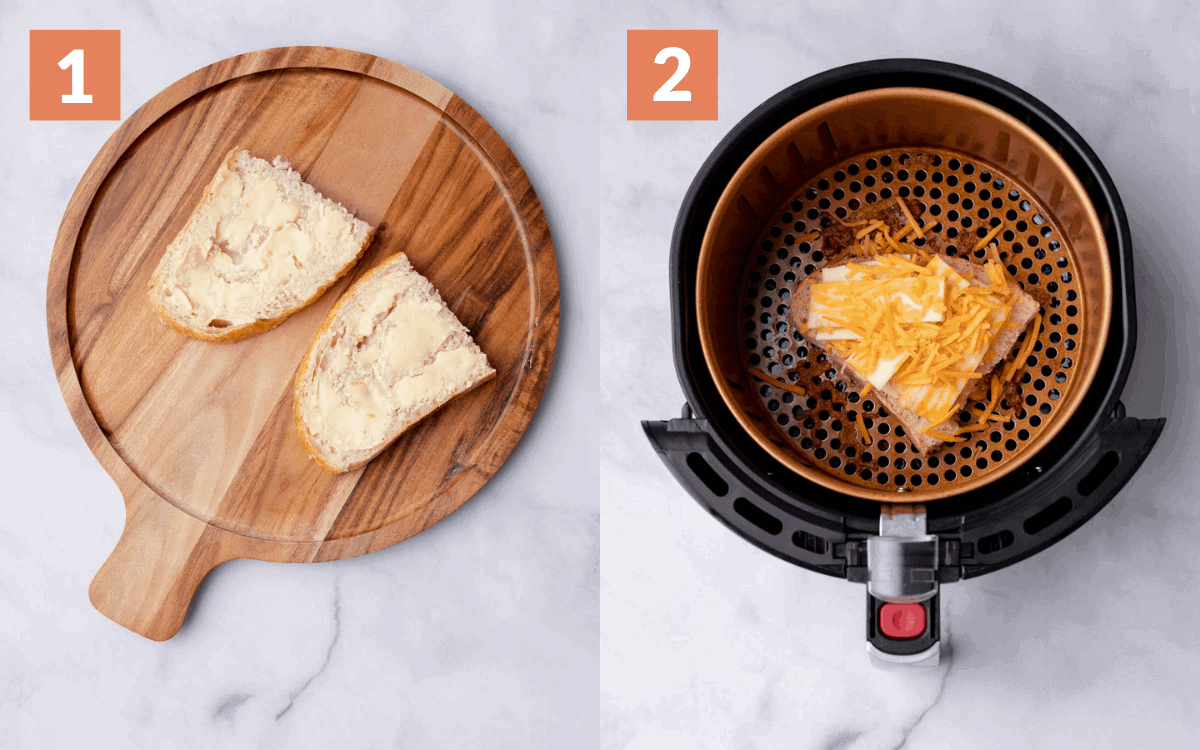 1

2