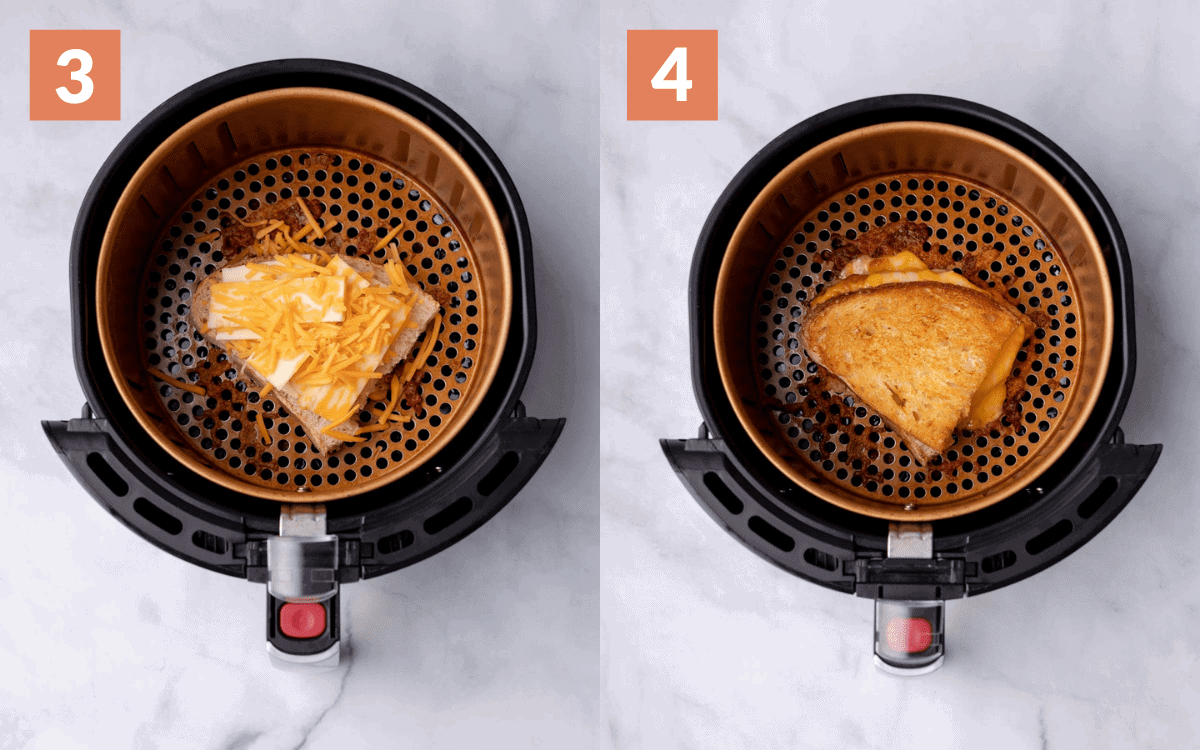 3

4