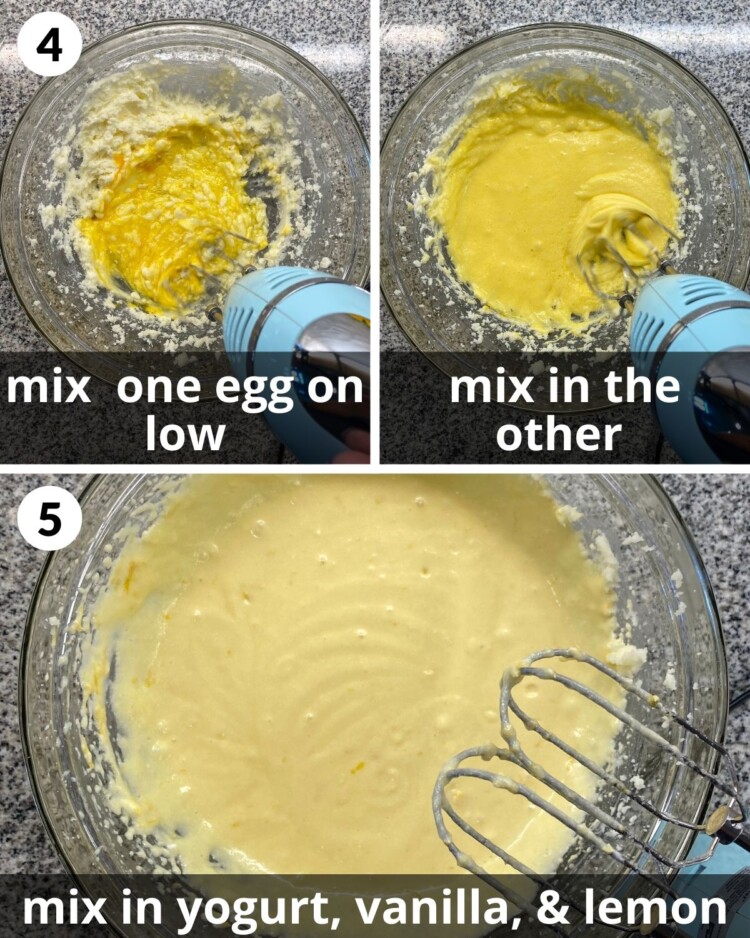 4

mix one egg on low

mix in the other

5

mix in yogurt, vanilla, & lemon