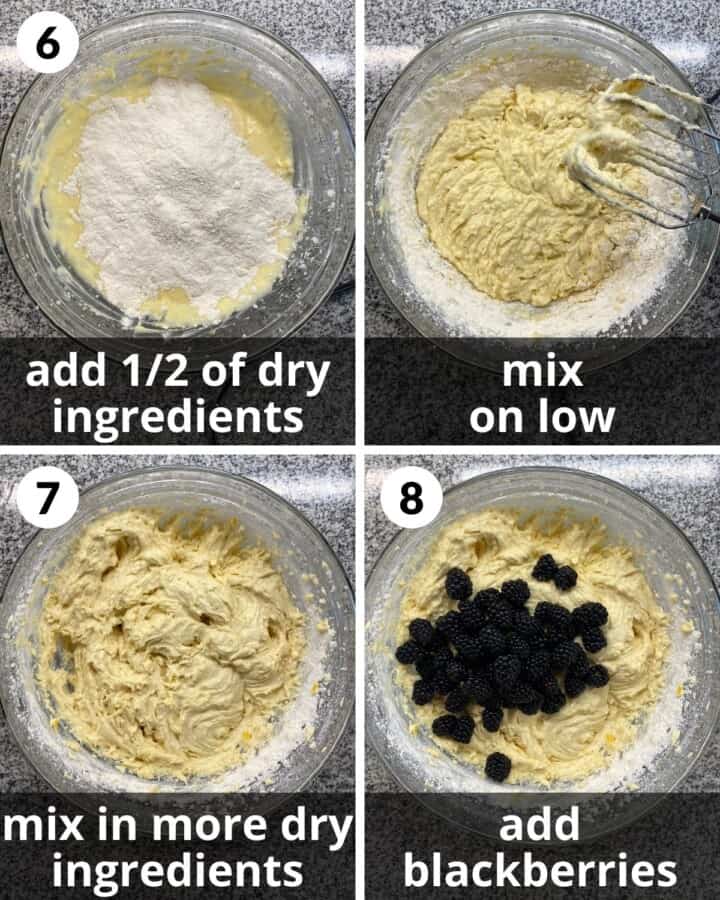 6

add 1/2 of dry ingredients

mix on low

7

mix in more dry ingredients

8

add blackberries