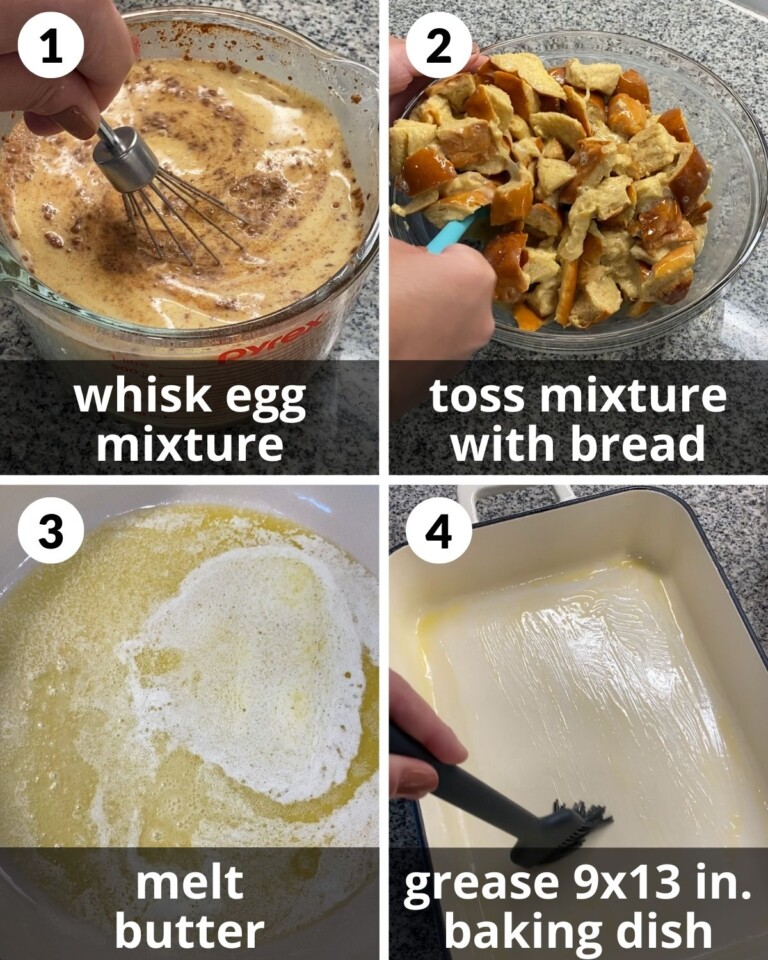 1

pyrex

whisk egg mixture

2

toss mixture with bread

3

melt butter

4

grease 9x13 in. baking dish