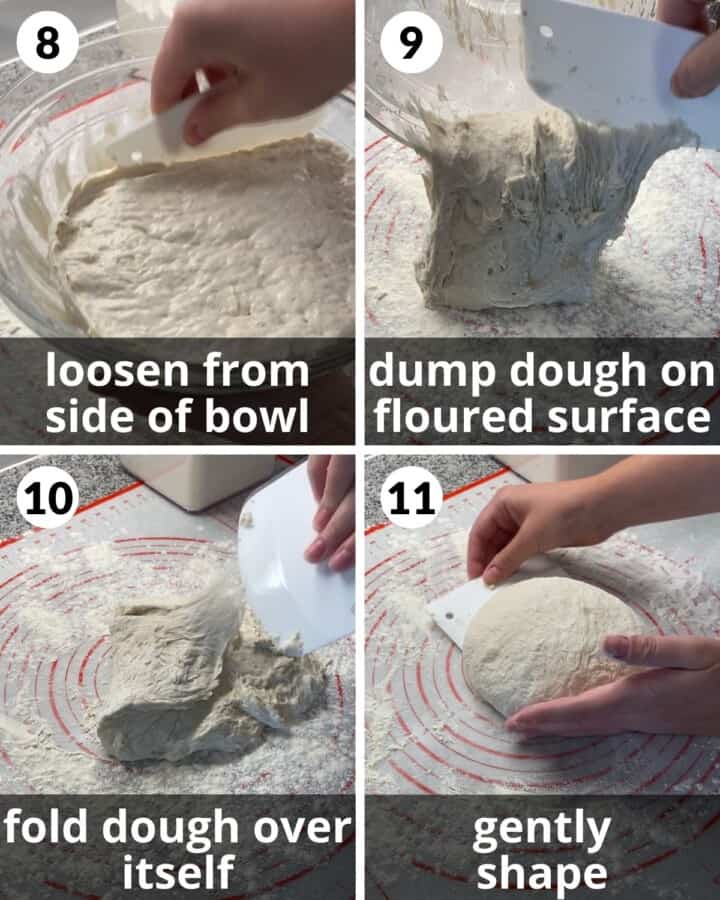 8

loosen from side of bowl

9

dump dough on floured surface

10

fold dough over itself

11

gently shape