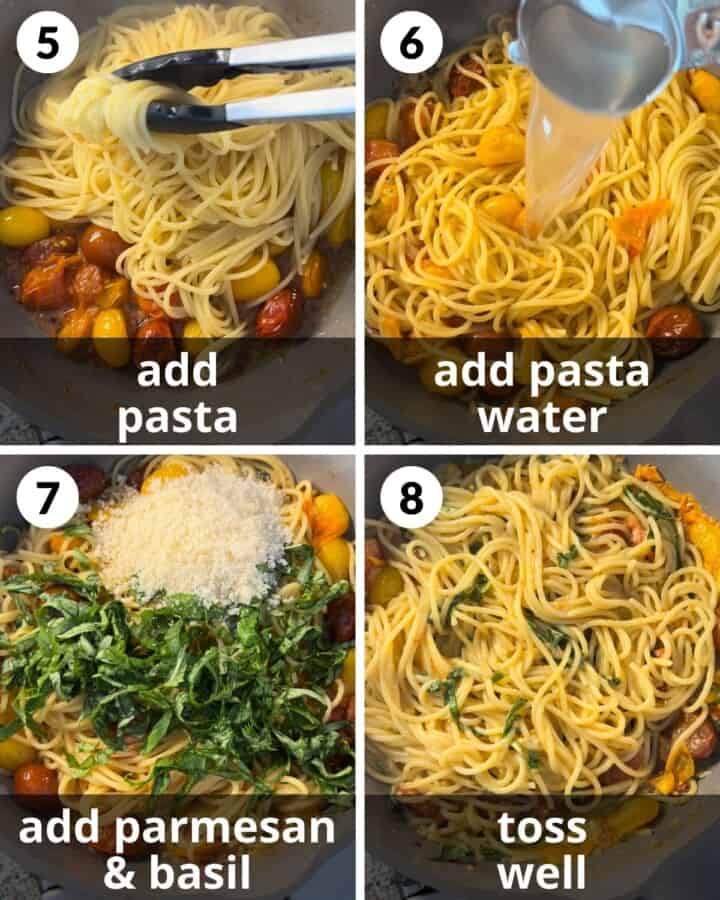 5

add pasta

6

add pasta water

7

add parmesan & basil

8

toss well