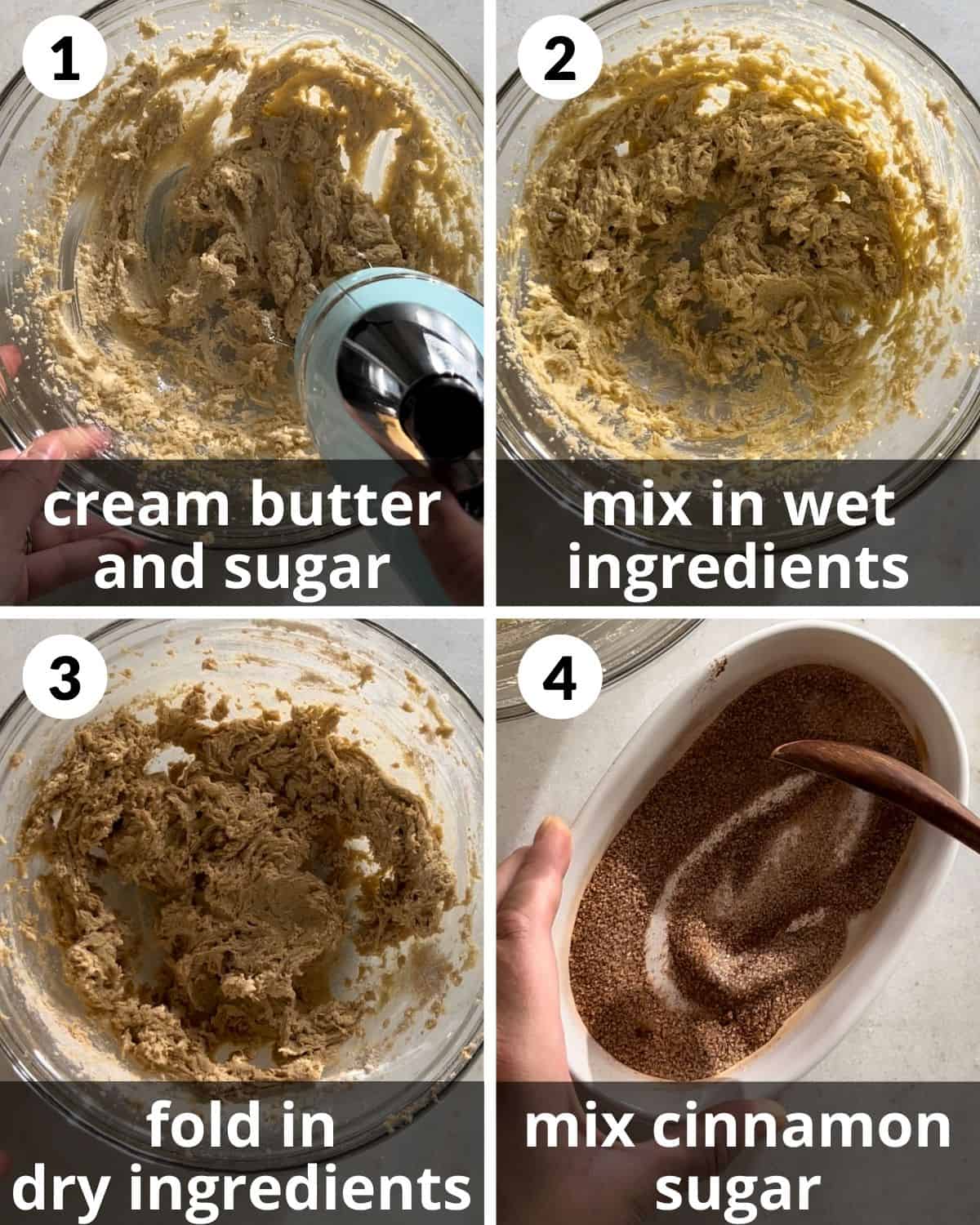 1

cream butter and sugar

2

mix in wet ingredients

3

fold in dry ingredients

4

mix cinnamon sugar