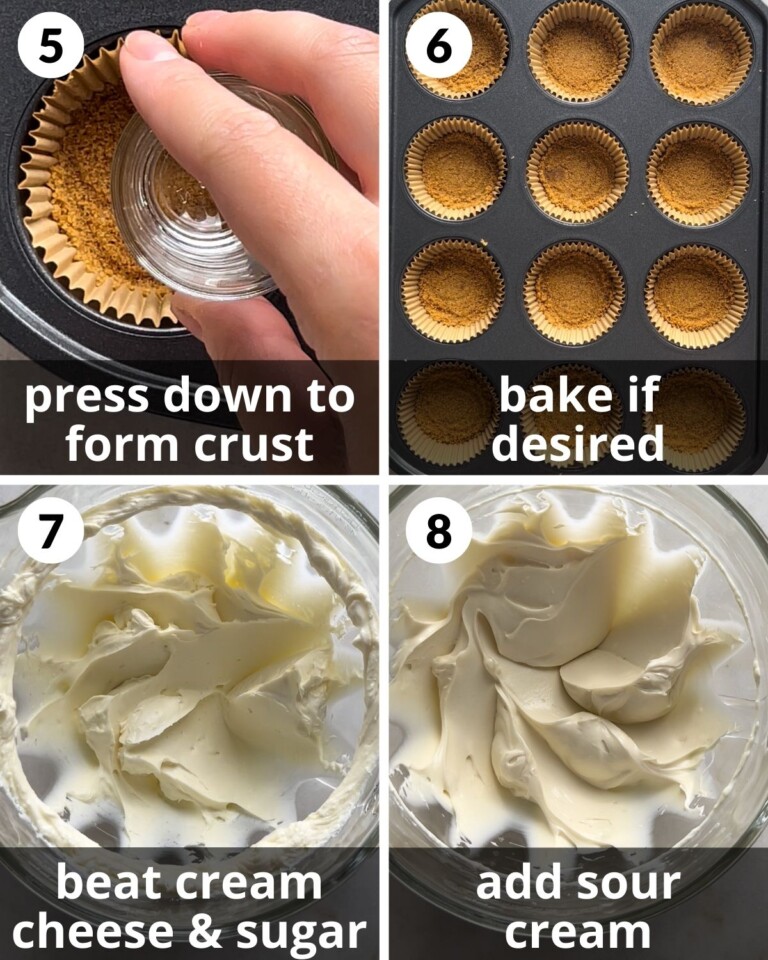 5
press down to form crust

6
bake if desired

7
beat cream cheese & sugar

8
add sour cream