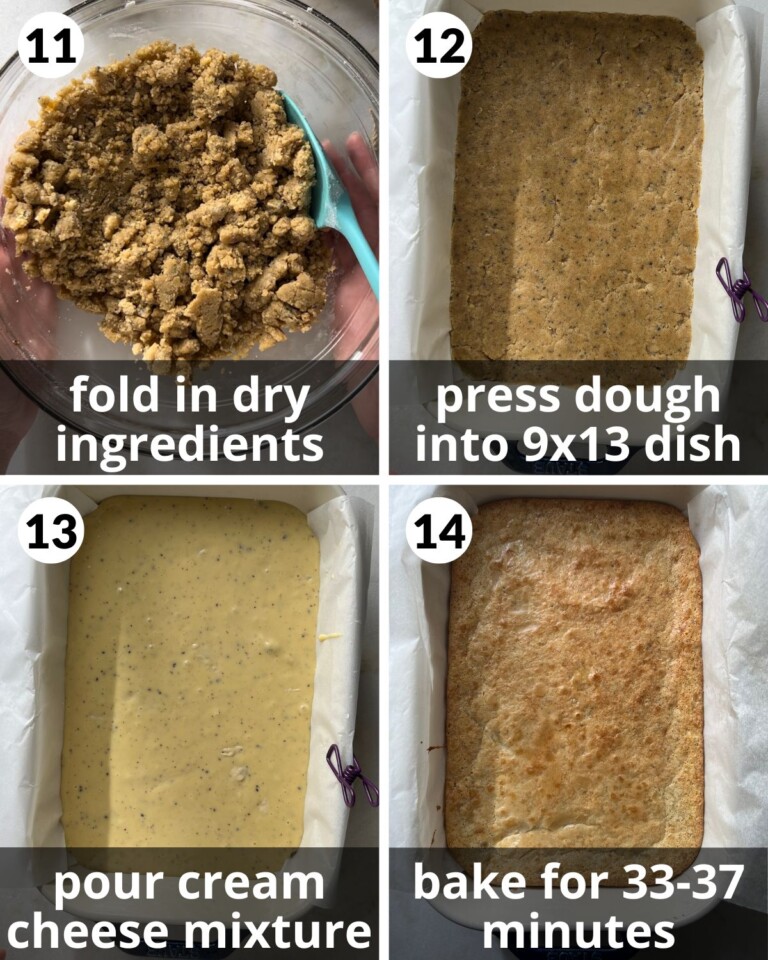 11
fold in dry ingredients

12
press dough into 9x13 dish

13
pour cream cheese mixture

14
bake for 33-37 minutes