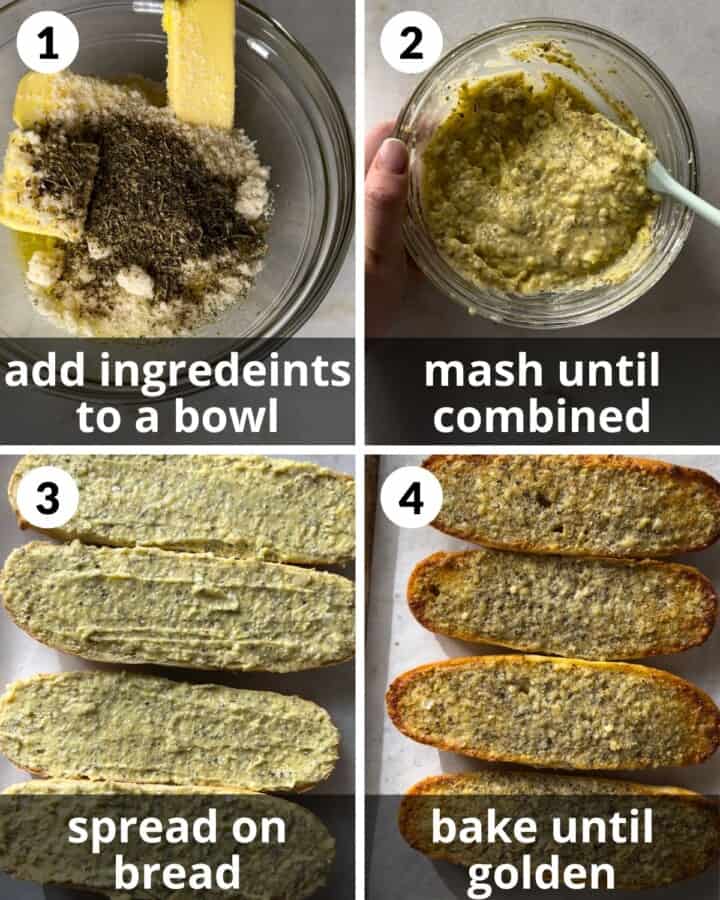 1
add ingredeints to a bowl

2
mash until combined

3
spread on bread

4
bake until golden