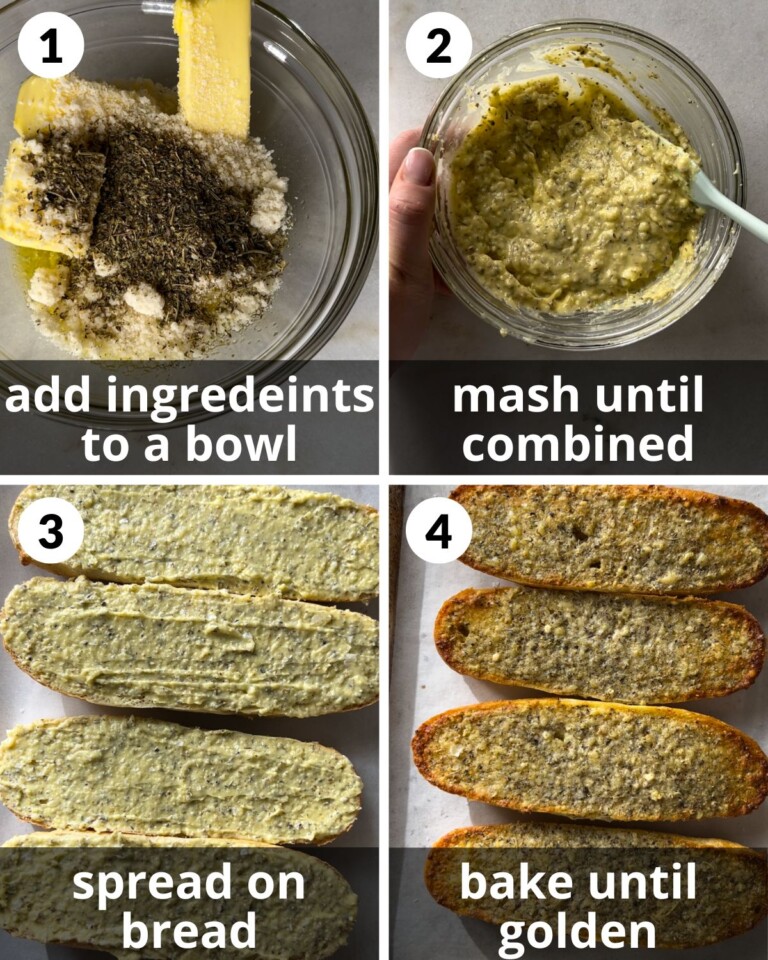 1
add ingredeints to a bowl

2
mash until combined

3
spread on bread

4
bake until golden