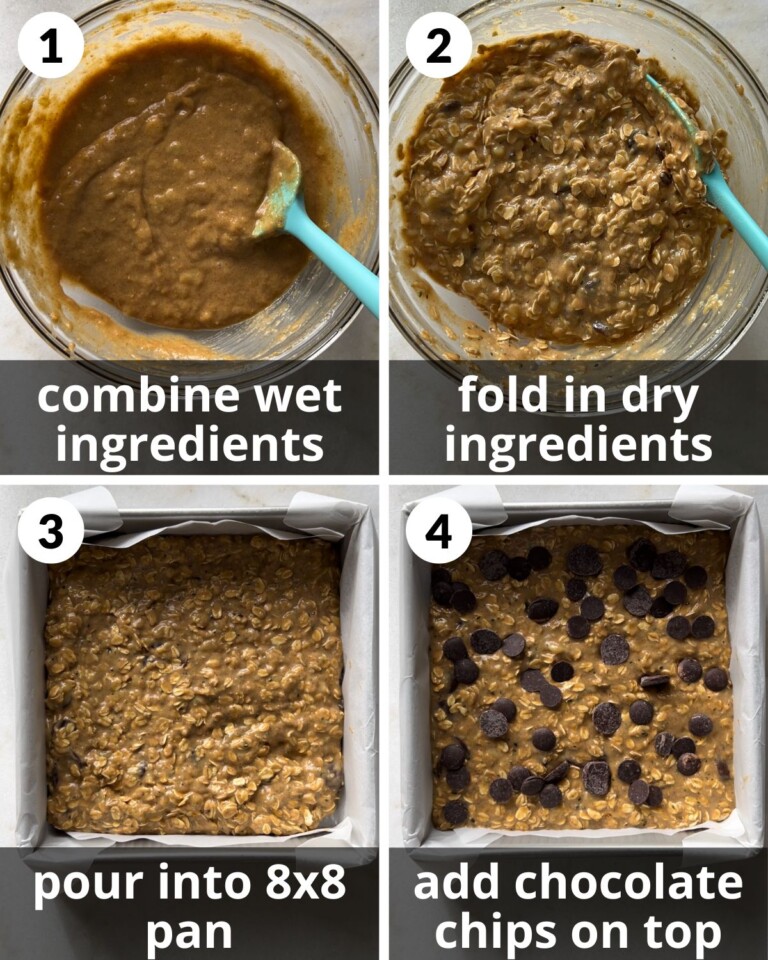 1

combine wet ingredients

2

fold in dry ingredients

3

pour into 8x8 pan

4

add chocolate chips on top