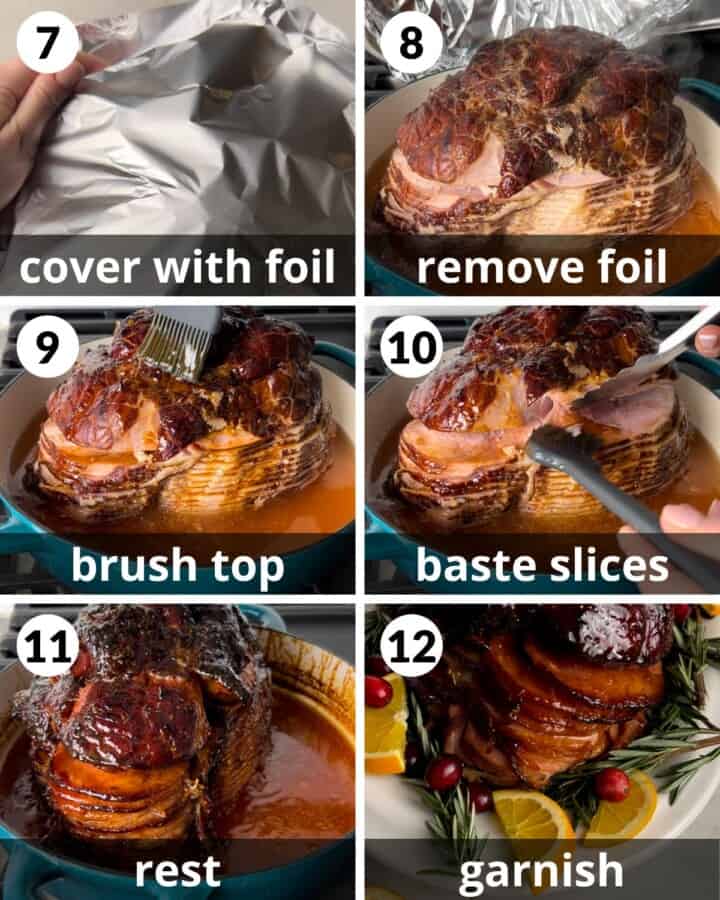 7
cover with foil

8
remove foil

9
brush top

10
baste slices

11
rest

12
garnish