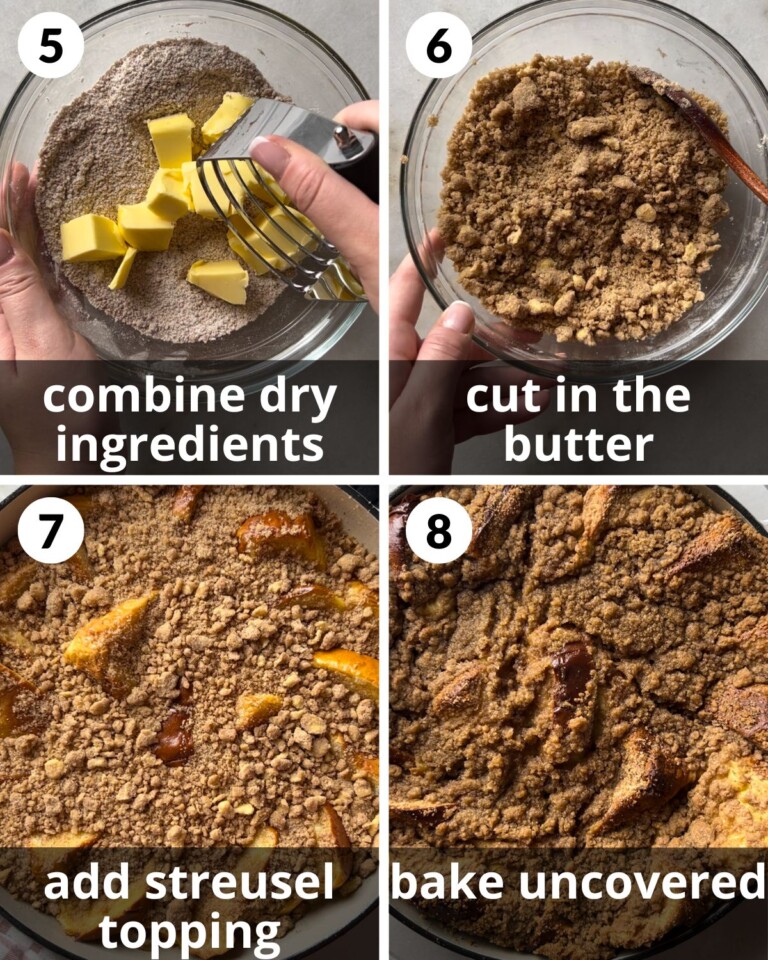 5

combine dry ingredients

6

cut in the butter

7

add streusel topping

8

bake uncovered