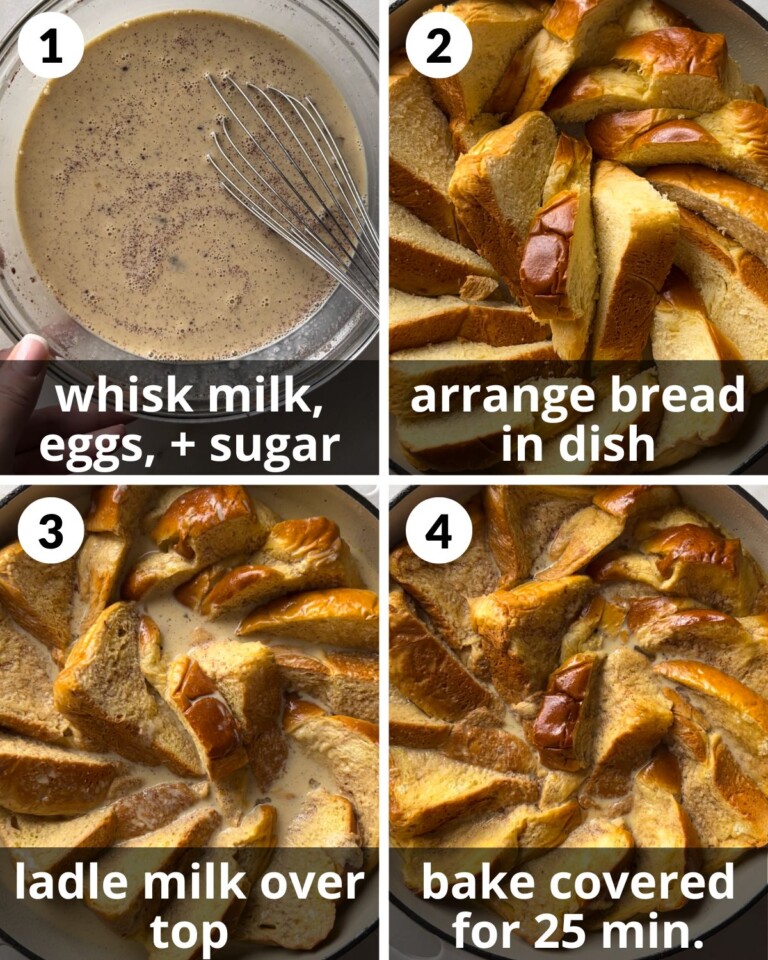 1
whisk milk, eggs, + sugar

2
arrange bread in dish

3
ladle milk over top

4
bake covered for 25 min.