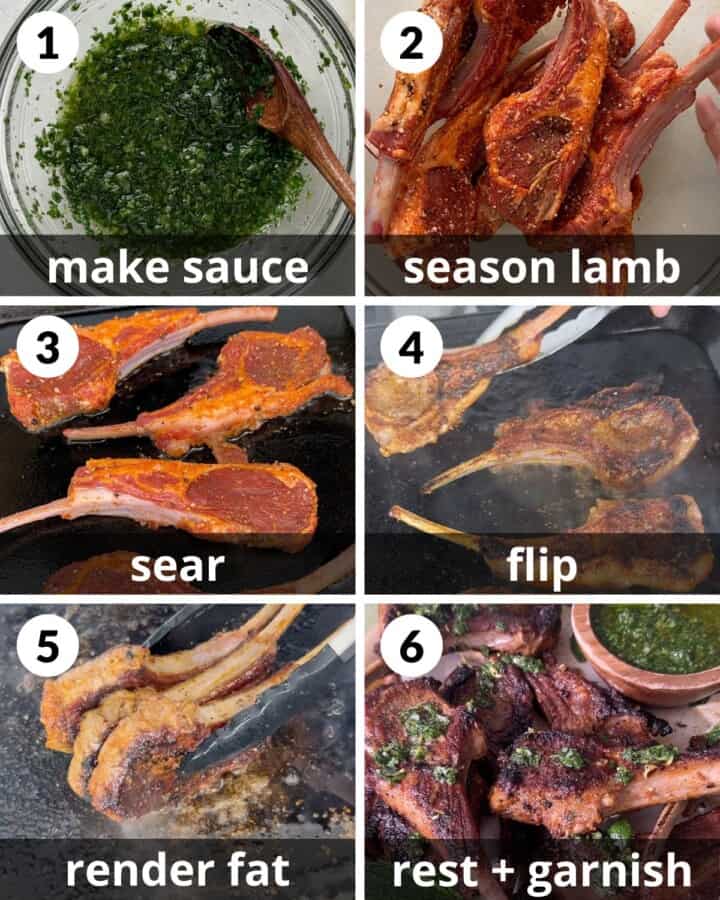 1
make sauce

2
season lamb

3
sear

4
flip

5
render fat

6
rest + garnish