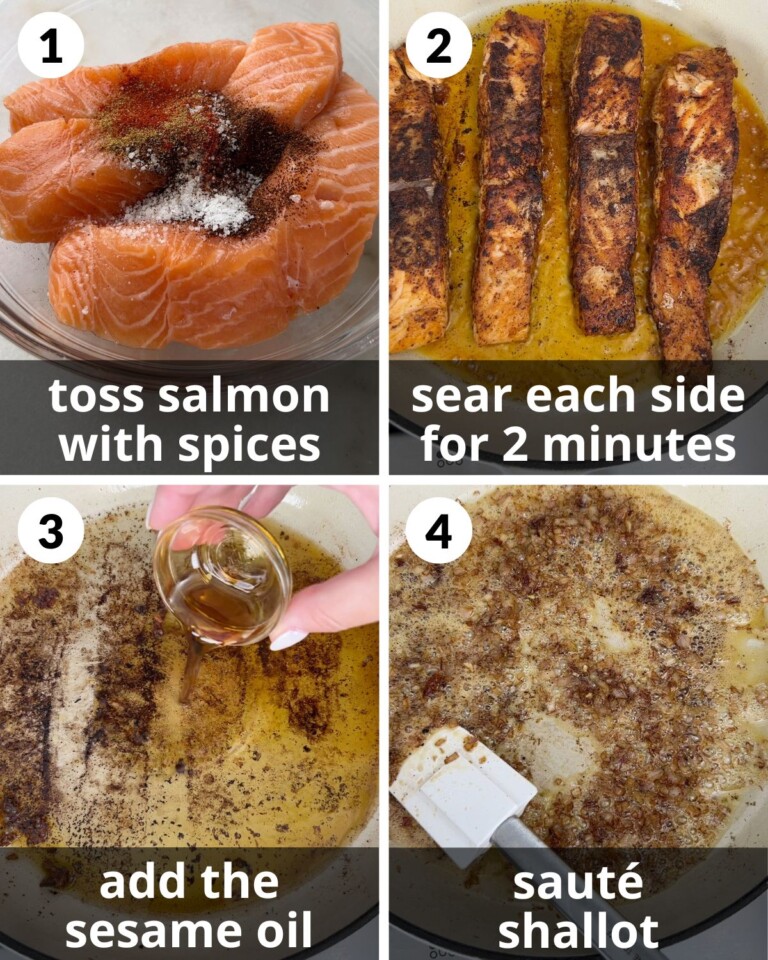 1
toss salmon with spices

2
sear each side for 2 minutes

3
add the sesame oil

4
sauté shallot