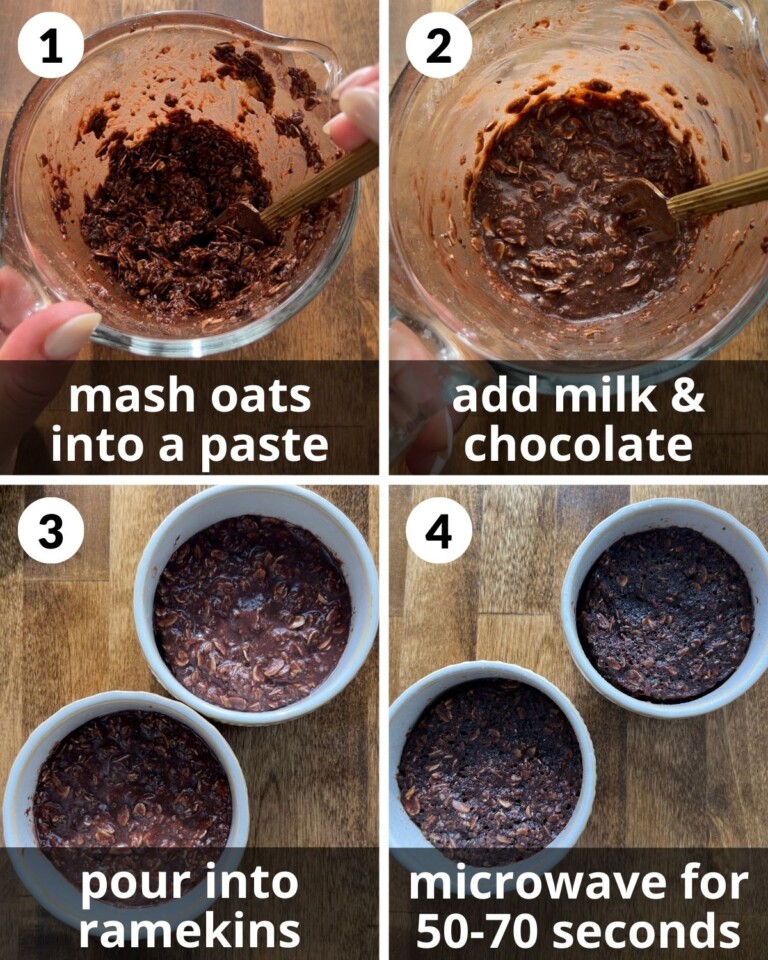 1

mash oats into a paste

2

add milk & chocolate

3

pour into ramekins

4

microwave for 50-70 seconds