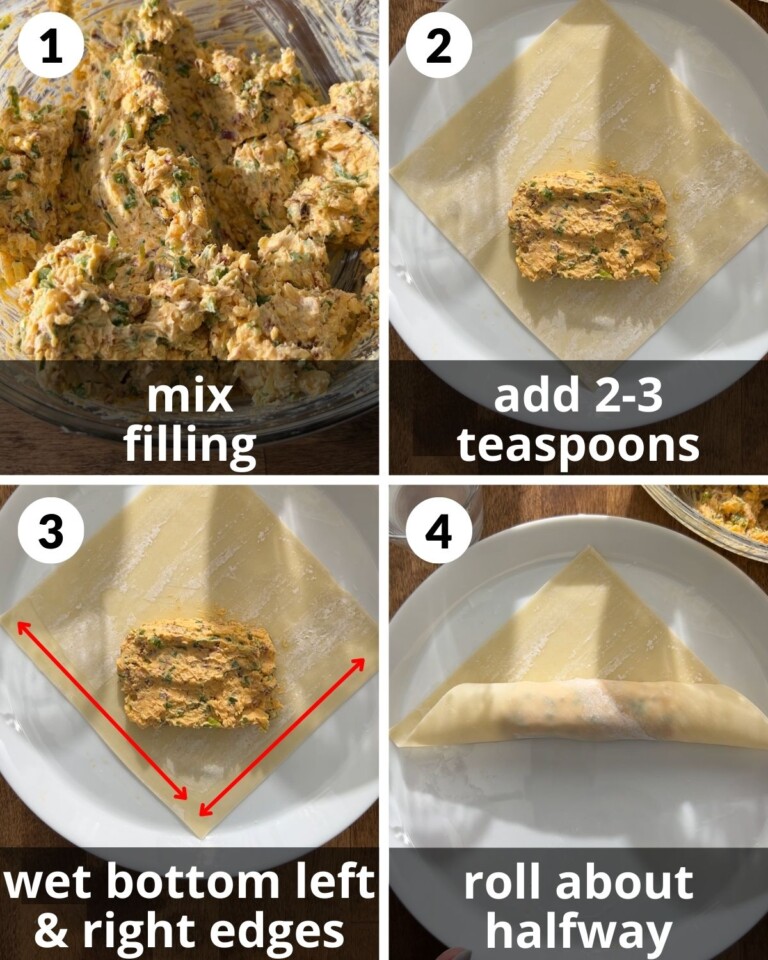 1

mix filling

2

add 2-3 teaspoons

3

wet bottom left & right edges

4

roll about halfway