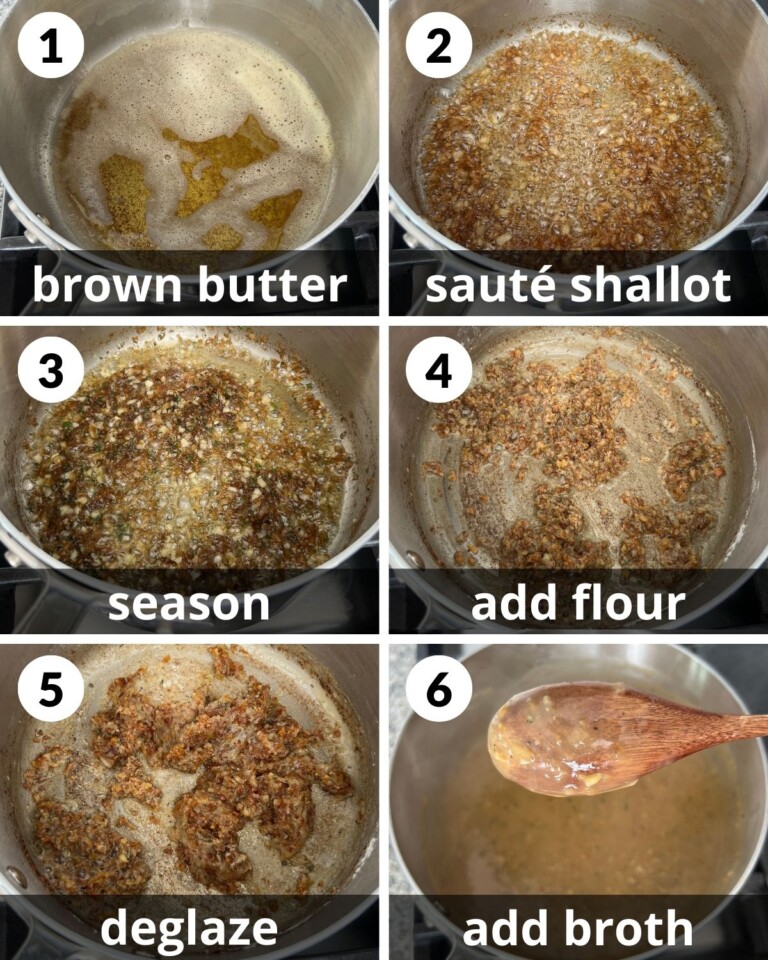 1
brown butter

2
sauté shallot

3
season

4
add flour

5
deglaze

6
add broth