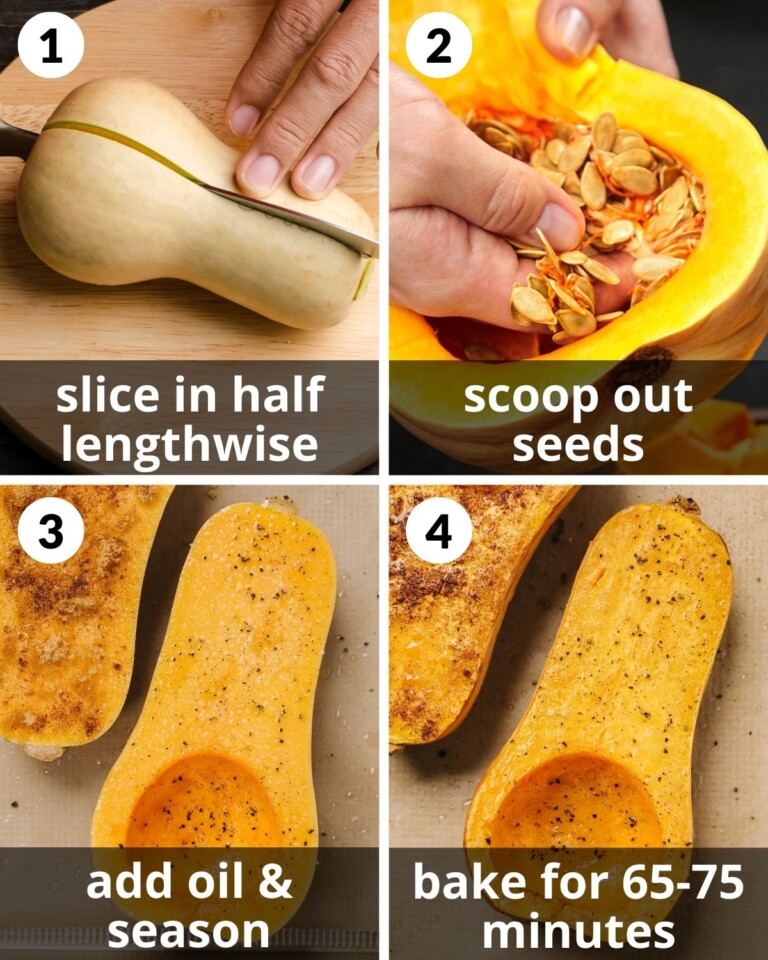 1

slice in half lengthwise

2

scoop out seeds

3

add oil & season

4

bake for 65-75 minutes