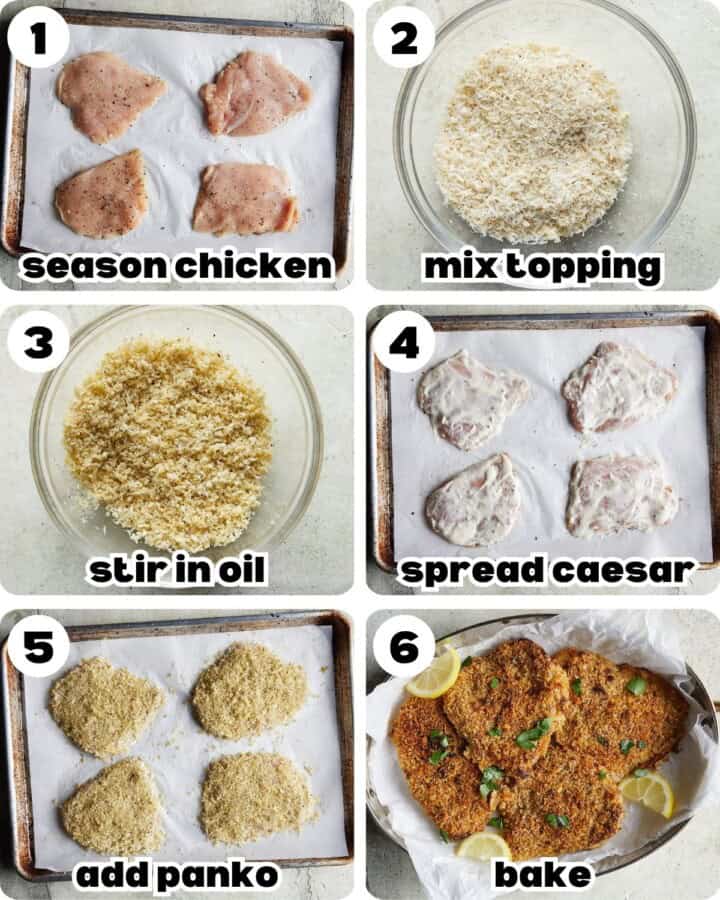 1
season chicken

2
mix topping

3
stir in oil

4
spread caesar

5
add panko

6
bake