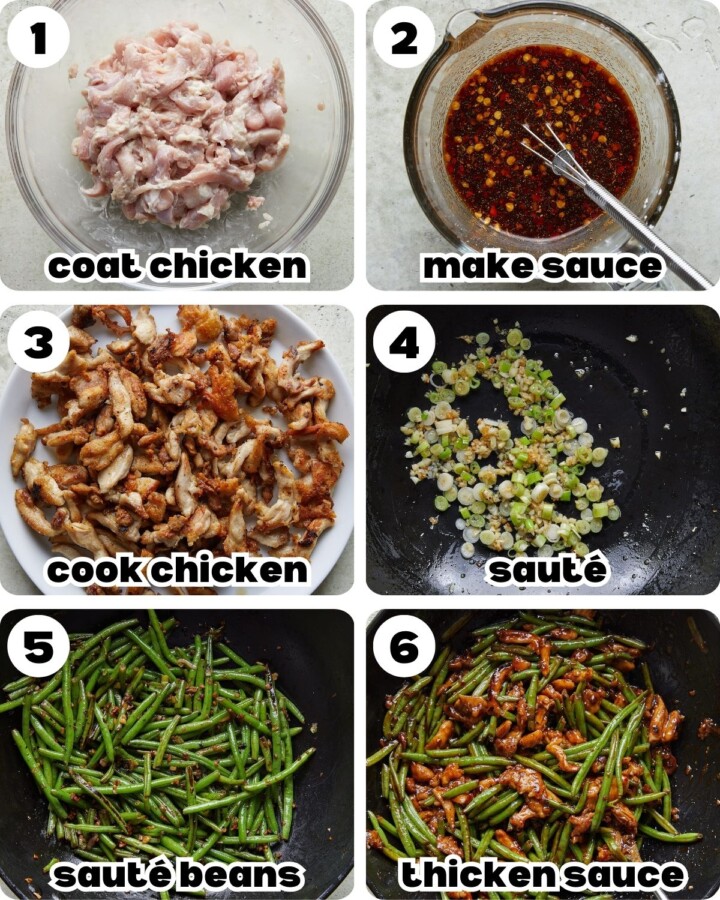 1
coat chicken

2
make sauce

3
cook chicken

4
sauté

5
sauté beans

6
thicken sauce