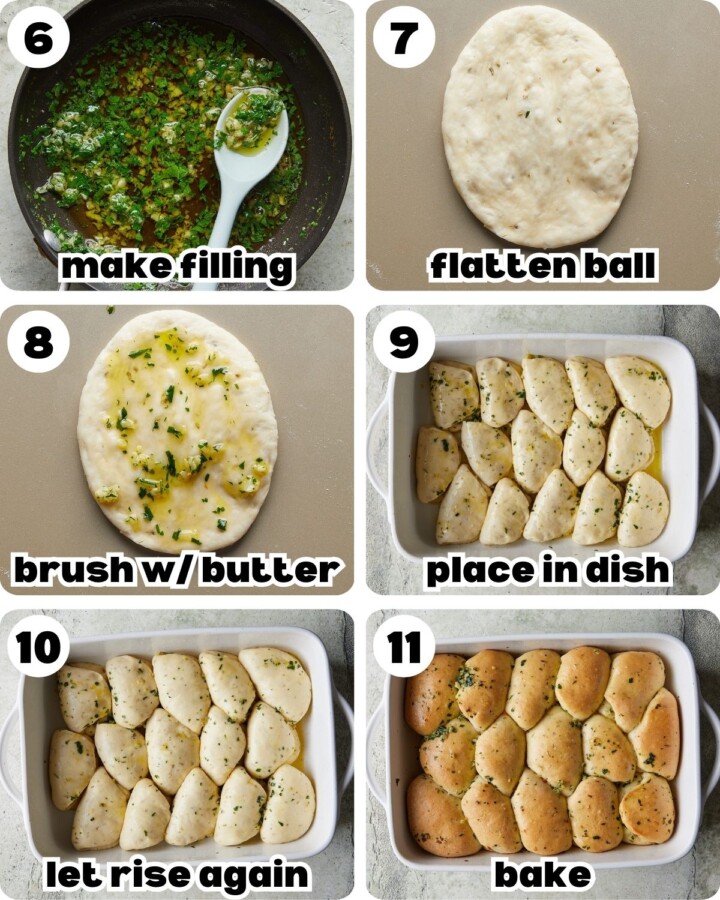 6
make filling

7
flatten ball

8
brush w/ butter

9
place in dish

10
let rise again

11
bake