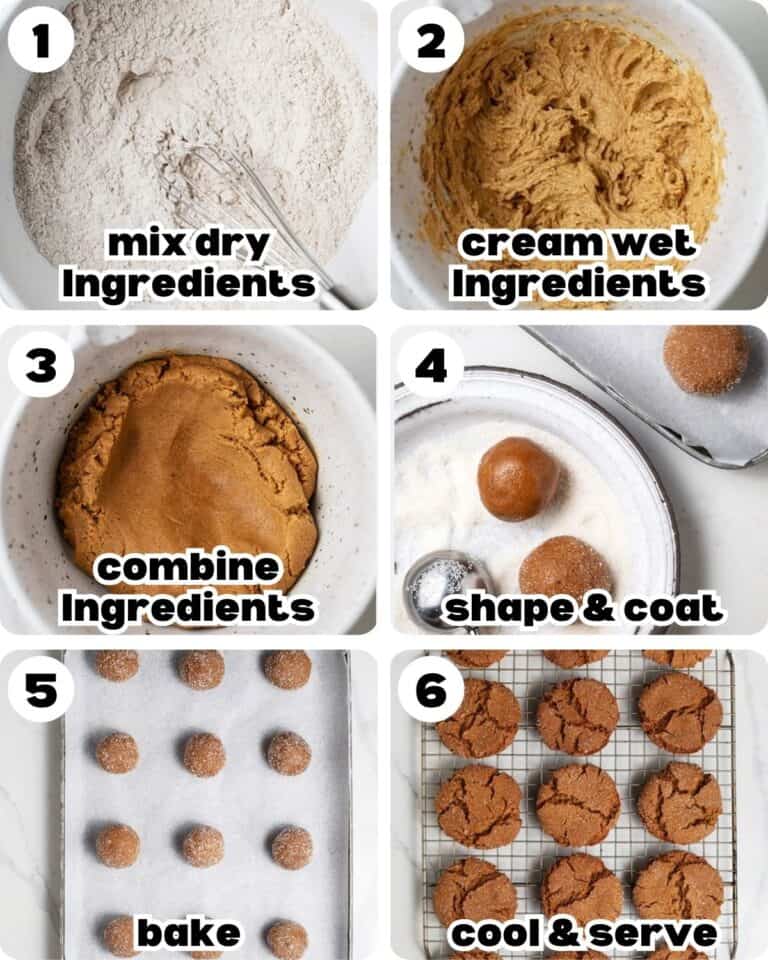 1
mix dry Ingredients

2
cream wet Ingredients

3
combine Ingredients

4
shape & coat

5
bake

6
cool & serve