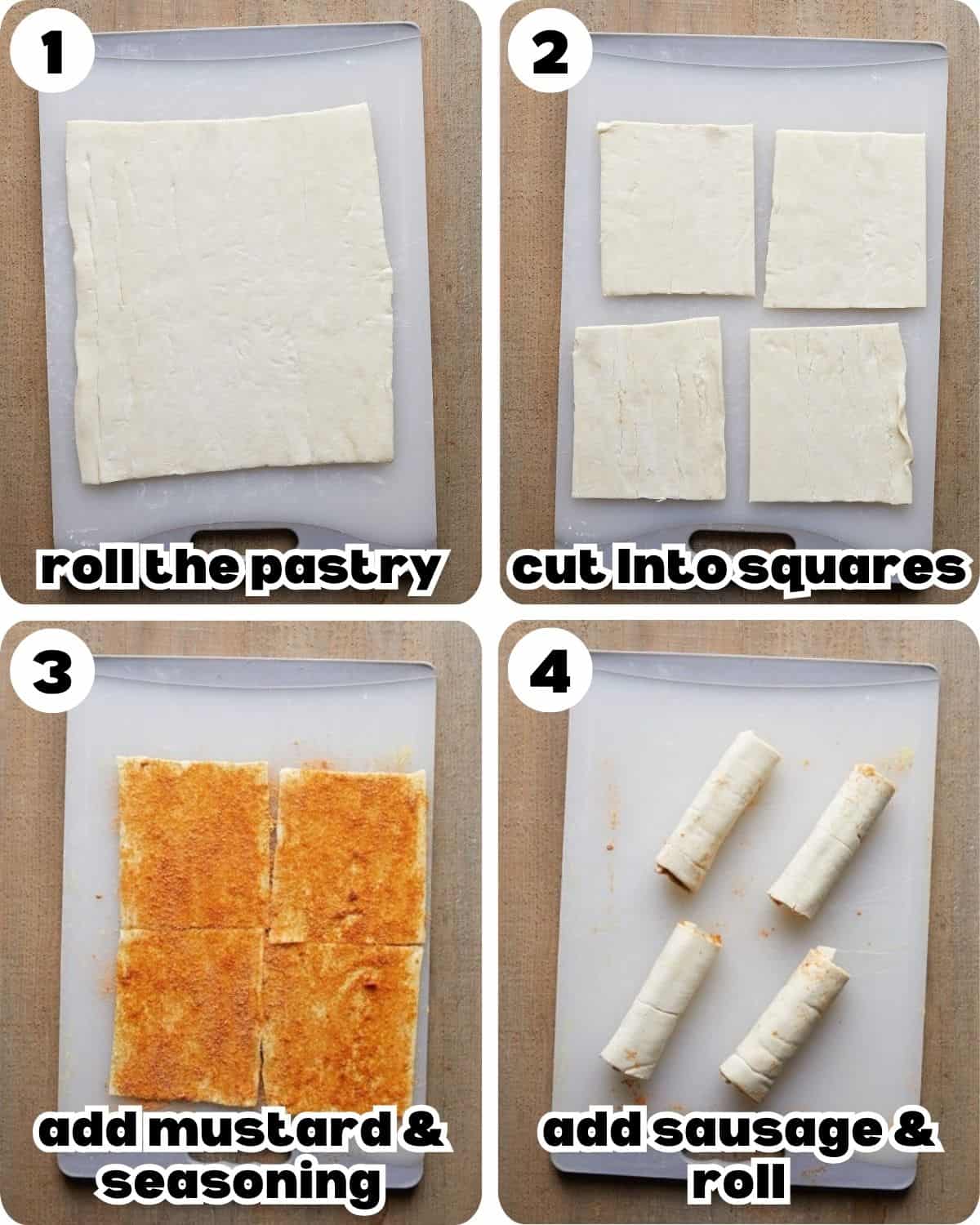 1

roll the pastry

2

cut into squares

3

add mustard & seasoning

4

add sausage & roll