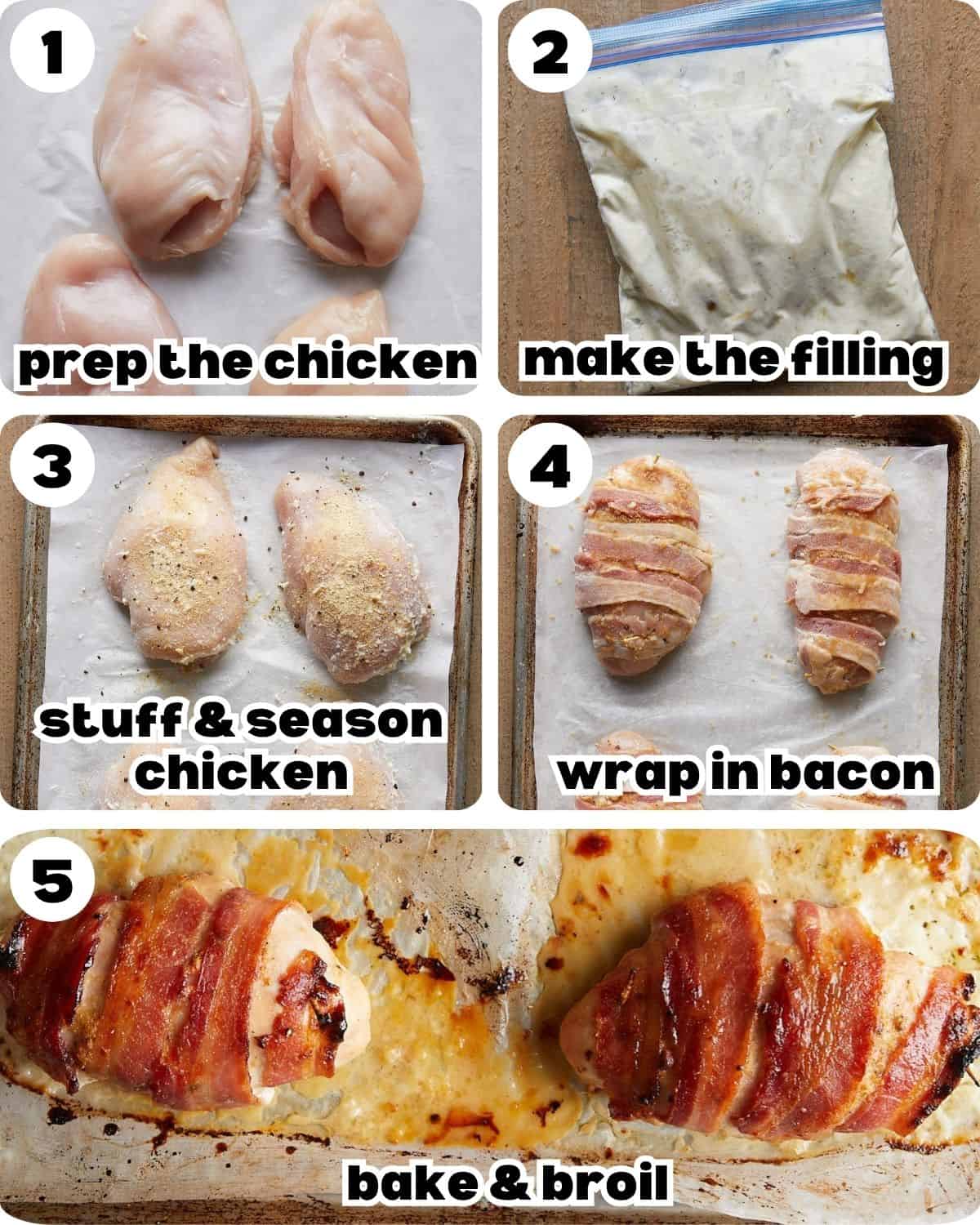 1

prep the chicken

2

make the filling

3

stuff & season chicken

4

wrap in bacon

5

bake & broil