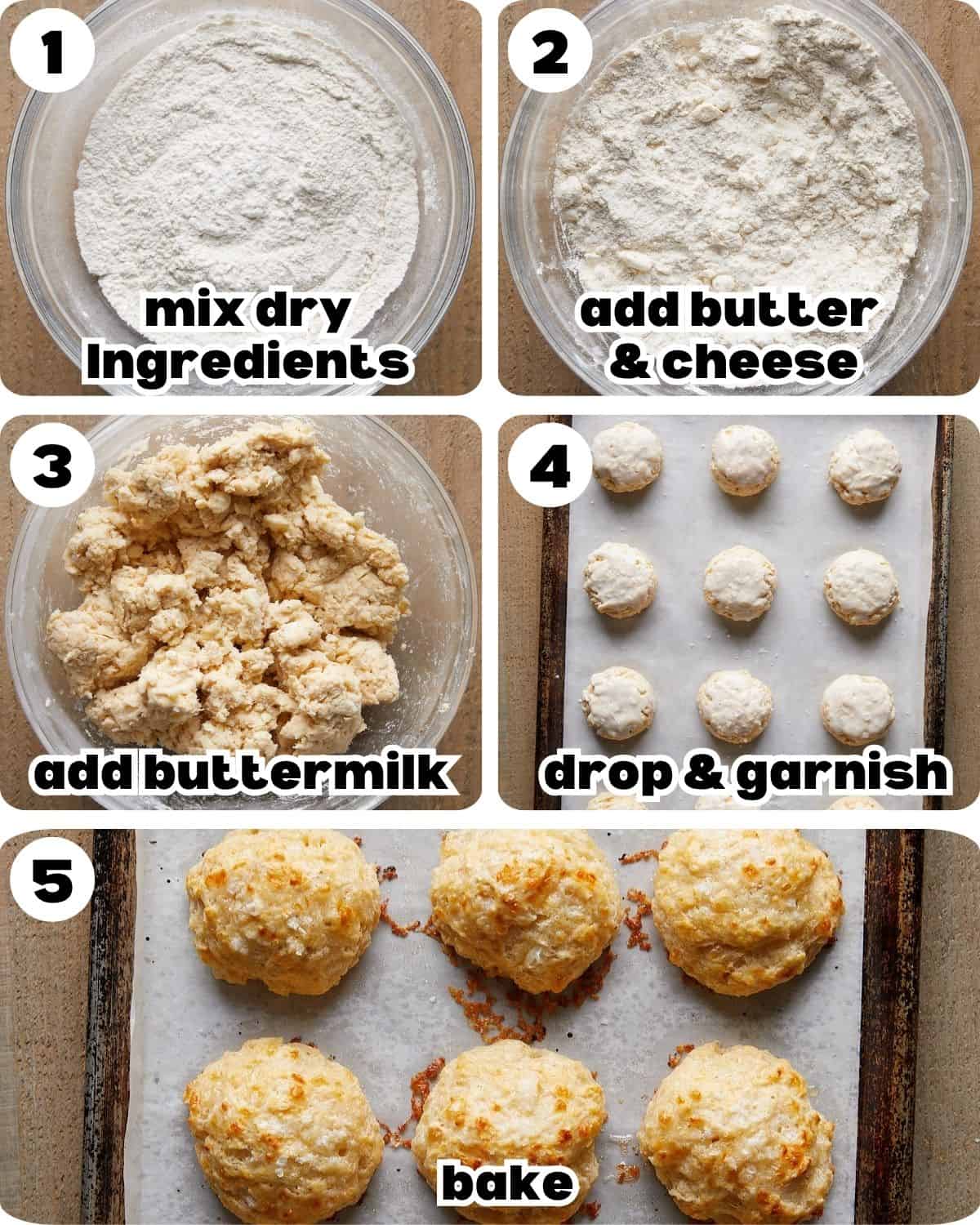 1
mix dry Ingredients

2
add butter & cheese

3
add buttermilk

4
drop & garnish

5
bake