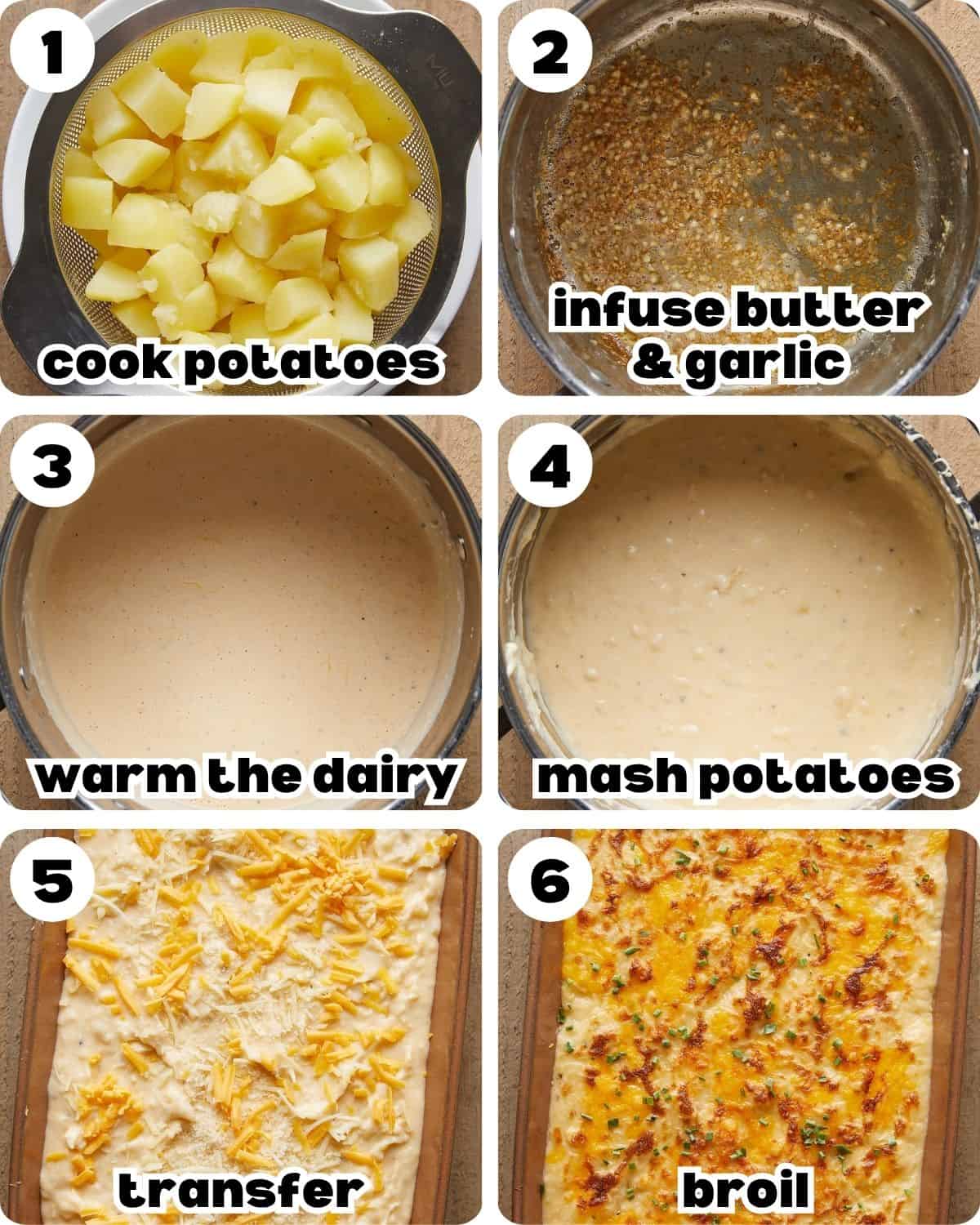 1
cook potatoes

2
infuse butter & garlic

3
warm the dairy

4
mash potatoes

5
transfer

6
broil