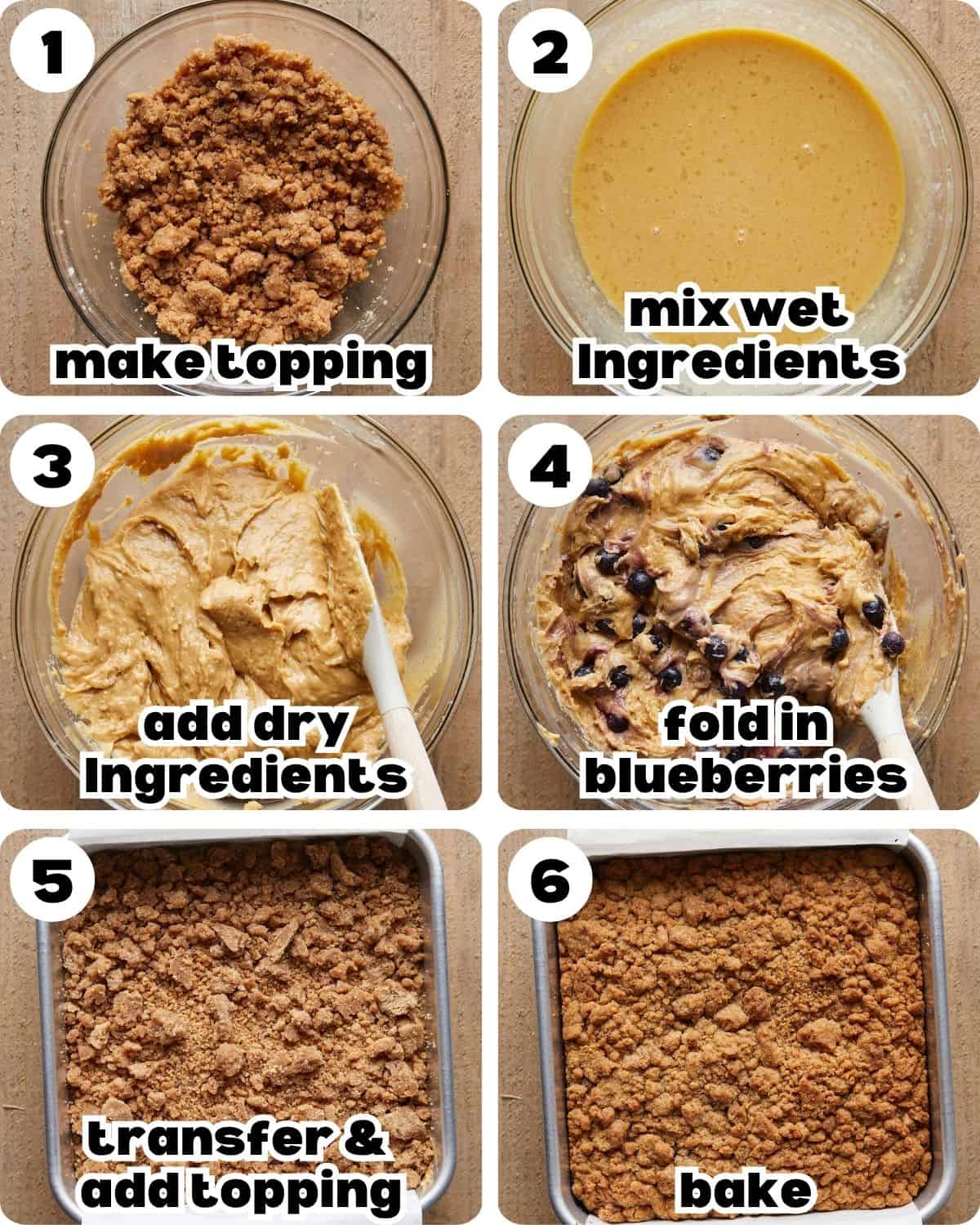 1
make topping

2
mix wet Ingredients

3
add dry Ingredients

4
fold in blueberries

5
transfer & add topping

6
bake