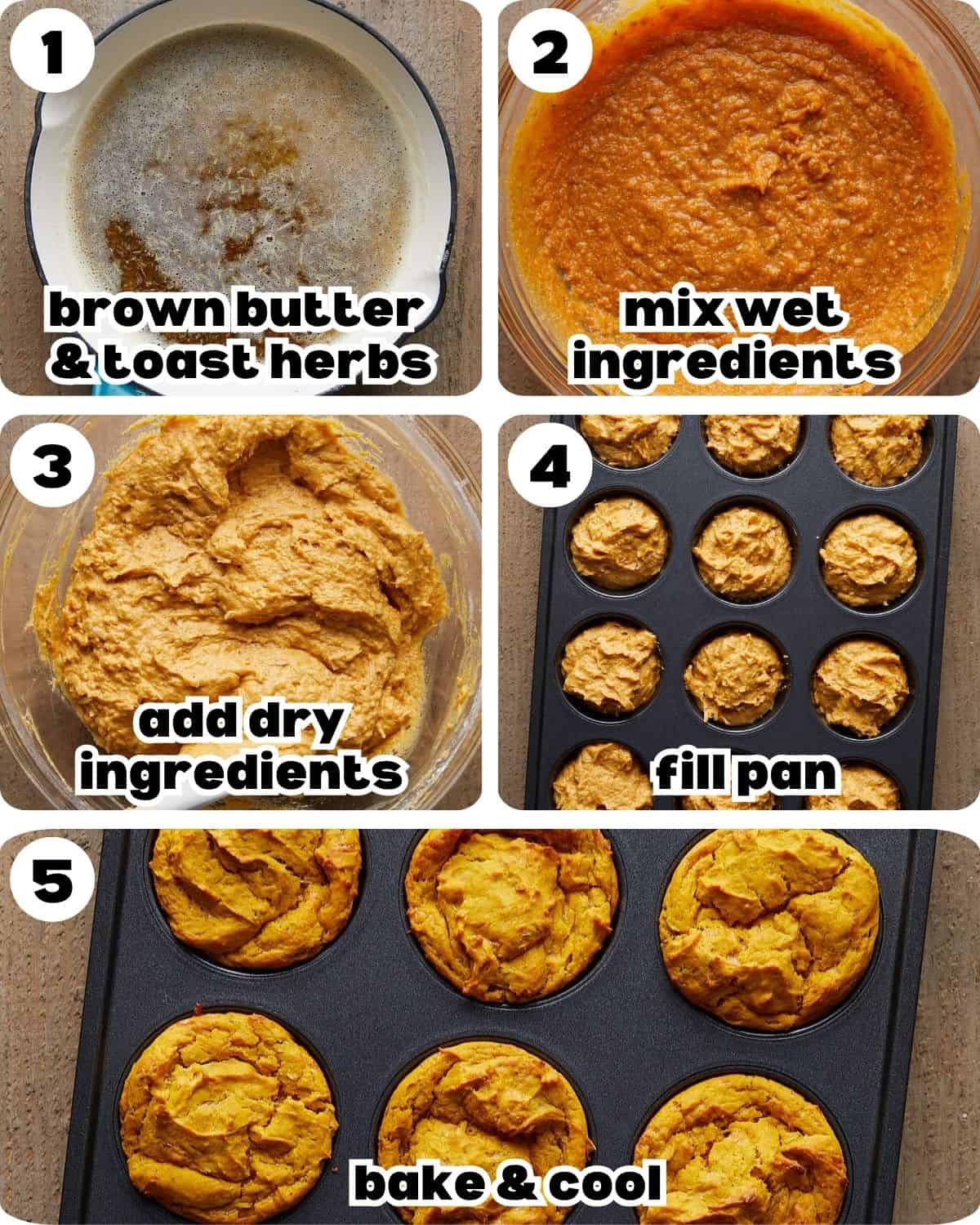 1

brown butter & toast herbs

2

mix wet ingredients

3

add dry ingredients

4

fill pan

5

bake & cool